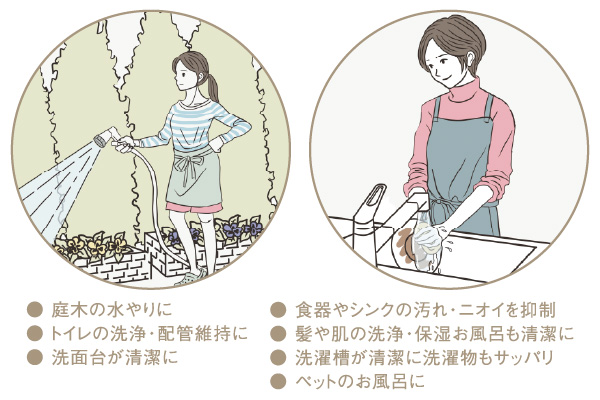 ● 庭木の水やりに
● トイレの洗浄・配管維持に
● 洗面台が清潔に

● 食器やシンクの汚れ・ニオイを抑制
● 髪や肌の洗浄・保湿お風呂も清潔に
● 洗濯槽が清潔に洗濯物もサッパリ
● ペットのお風呂に